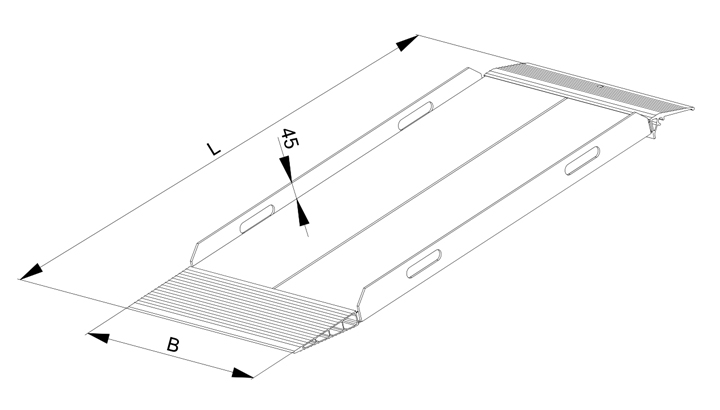 L
45
B